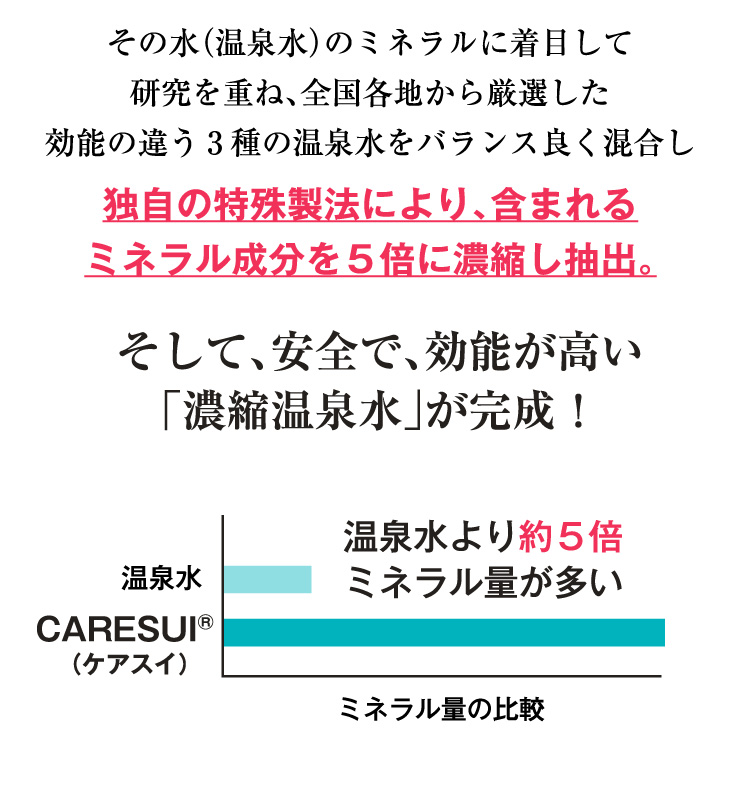 その水(温泉水)のミネラルに着目して
研究を重ね、全国各地から厳選した
効能の違う3種の温泉水をバランス良く混合し

独自の特殊製法により、含まれる
ミネラル成分を5倍に濃縮し抽出。

そして、安全で、効能が高い
「濃縮温泉水」が完成！

温泉水より約5倍
ミネラル量が多い

温泉水

CARESUI®
(ケアスイ)

ミネラル量の比較